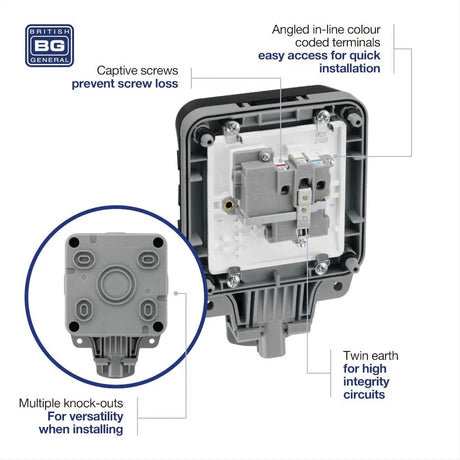 BRITISH
BG
GENERAL

Captive screws
prevent screw loss

Angled in-line colour coded terminals
easy access for quick installation

Multiple knock-outs
For versatility when installing

Twin earth
for high integrity circuits